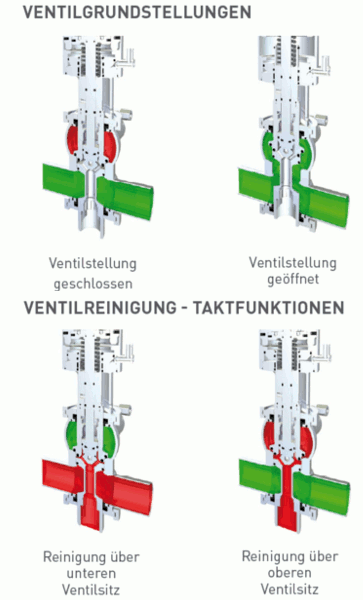 VENTILGRUNDSTELLUNGEN

Ventilstellung geschlossen

Ventilstellung geöffnet

VENTILREINIGUNG - TAKTFUNKTIONEN

Reinigung über unteren Ventilsitz

Reinigung über oberen Ventilsitz